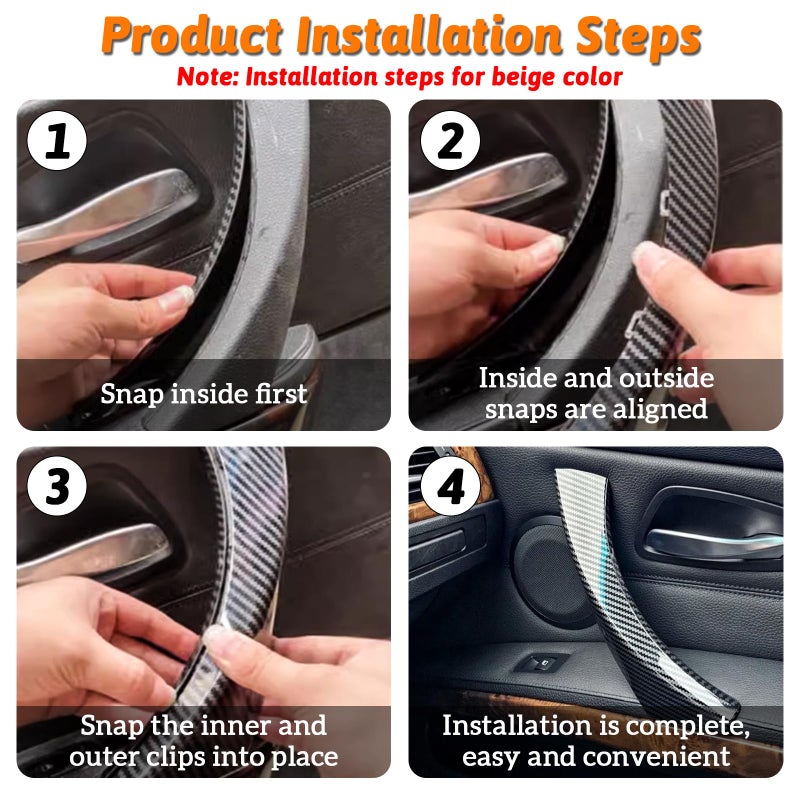 Product Installation Steps
Note: Installation steps for beige color

1
Snap inside first

2
Inside and outside snaps are aligned

3
Snap the inner and outer clips into place

4
Installation is complete, easy and convenient